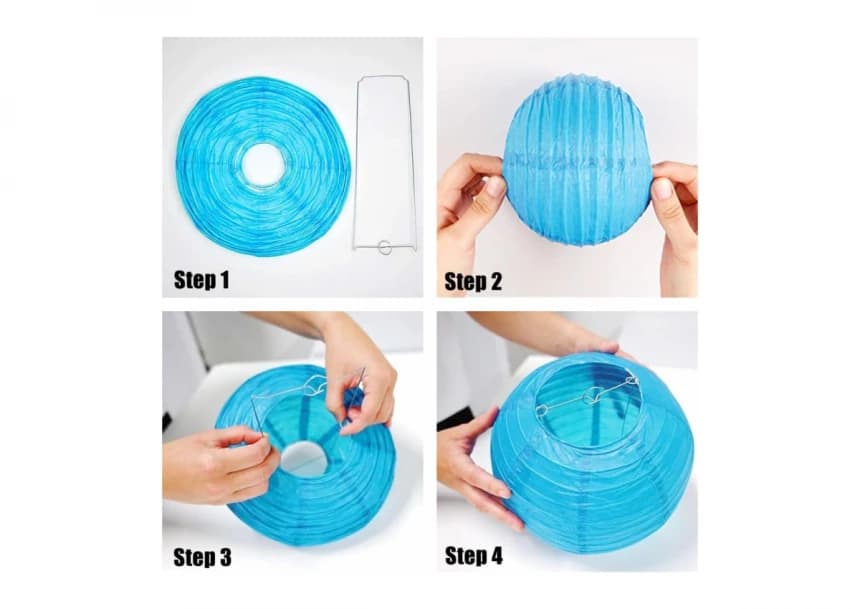 Step 1

Step 2

Step 3

Step 4