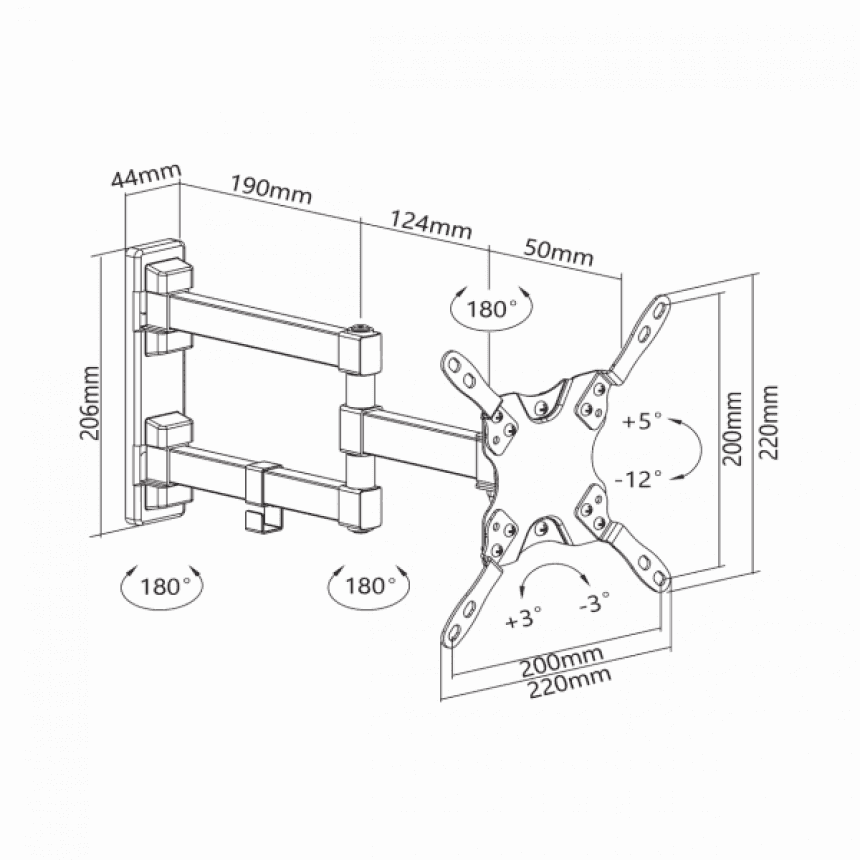 44mm
190mm
124mm
50mm
180°
206mm
+5°
-12°
200mm
220mm
180°
180°
+3°
-3°
200mm
220mm