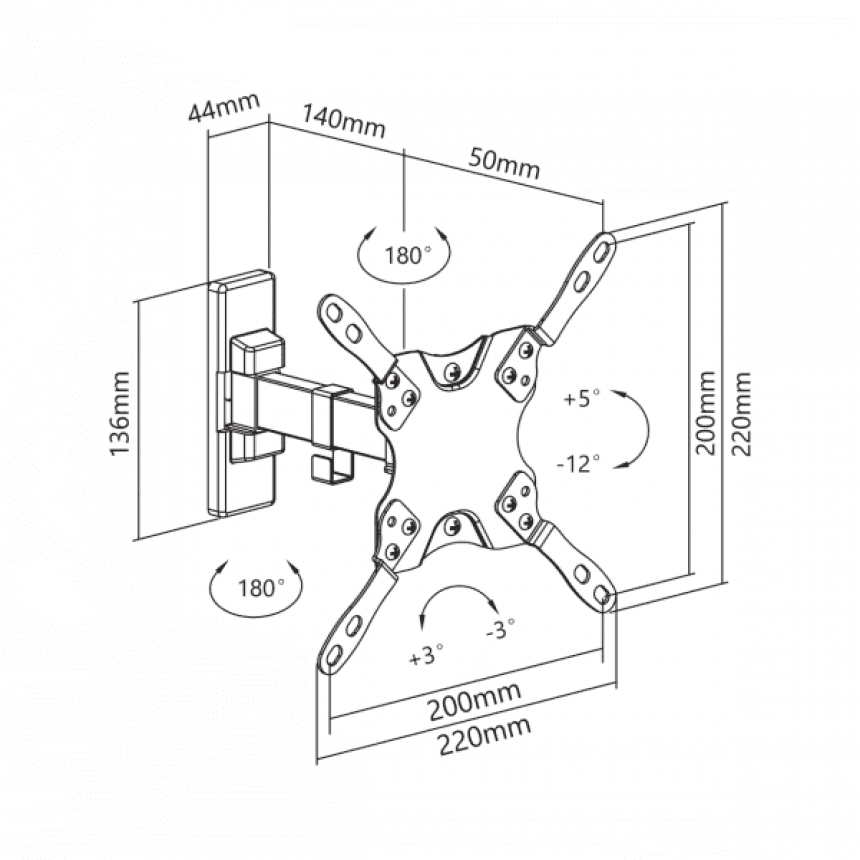 44mm
140mm
50mm
180°
136mm
+5°
-12°
200mm
220mm
180°
-3°
+3°
200mm
220mm