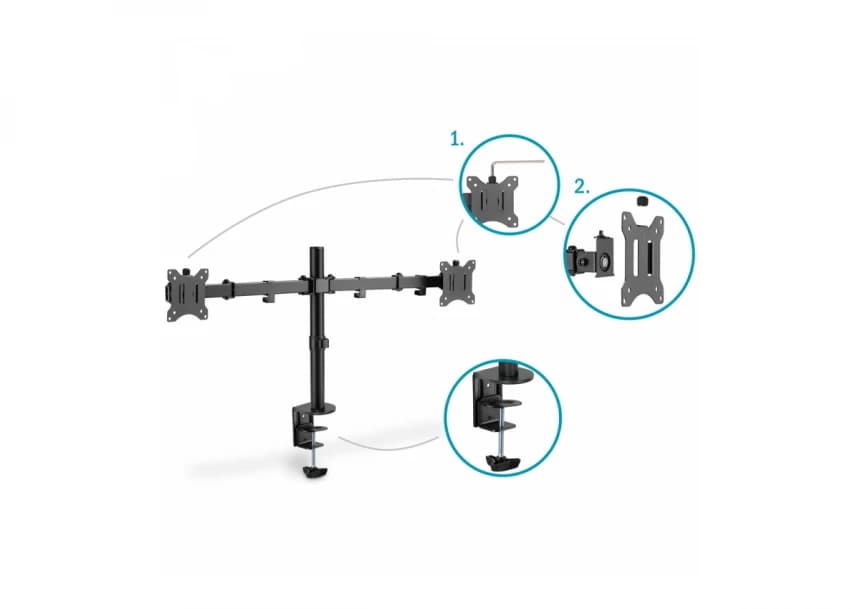 1.

2.